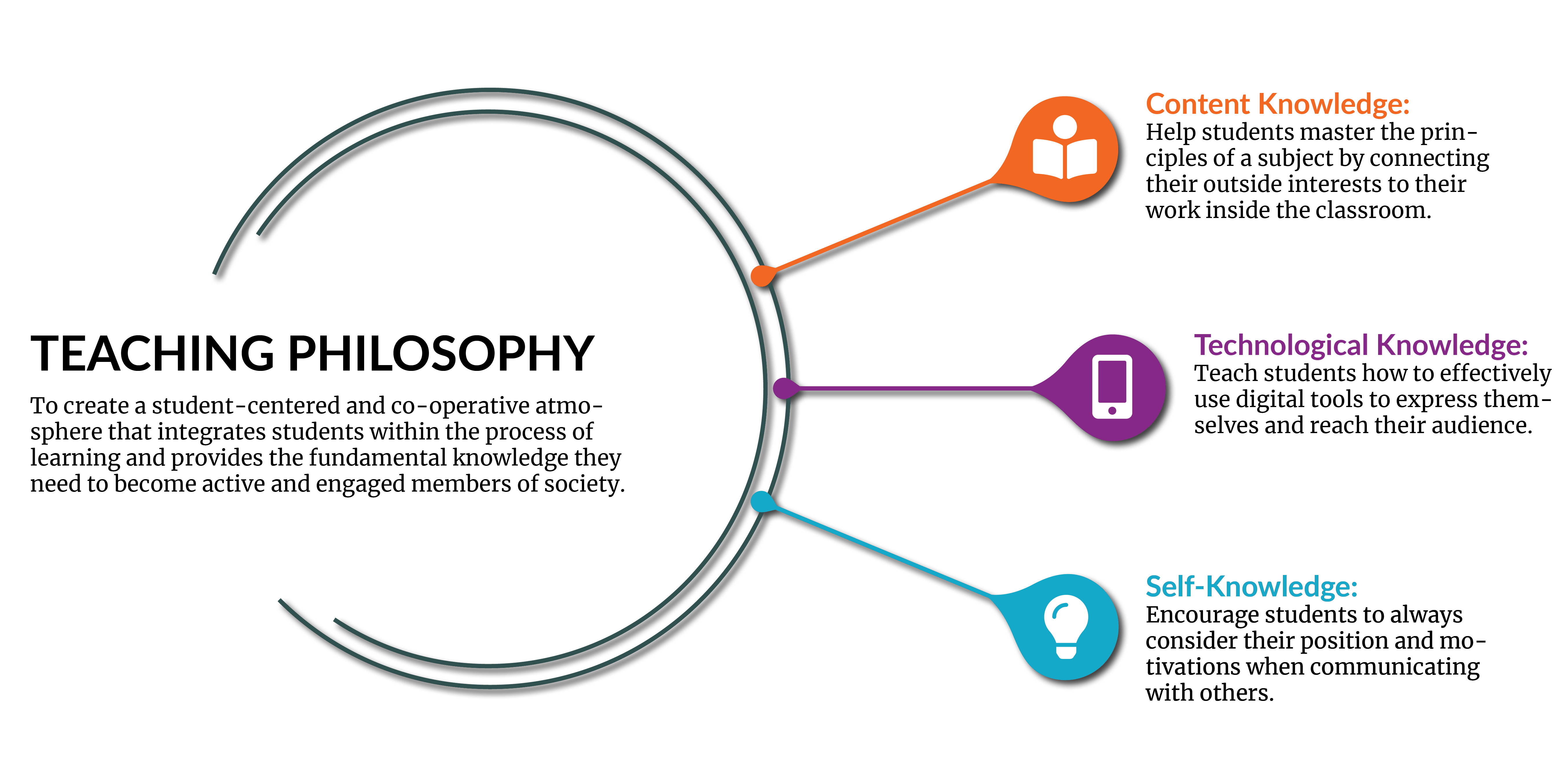 TEACHING PHILOSOPHY

To create a student-centered and co-operative atmosphere that integrates students within the process of learning and provides the fundamental knowledge they need to become active and engaged members of society.

Content Knowledge:
Help students master the principles of a subject by connecting their outside interests to their work inside the classroom.

Technological Knowledge:
Teach students how to effectively use digital tools to express themselves and reach their audience.

Self-Knowledge:
Encourage students to always consider their position and motivations when communicating with others.